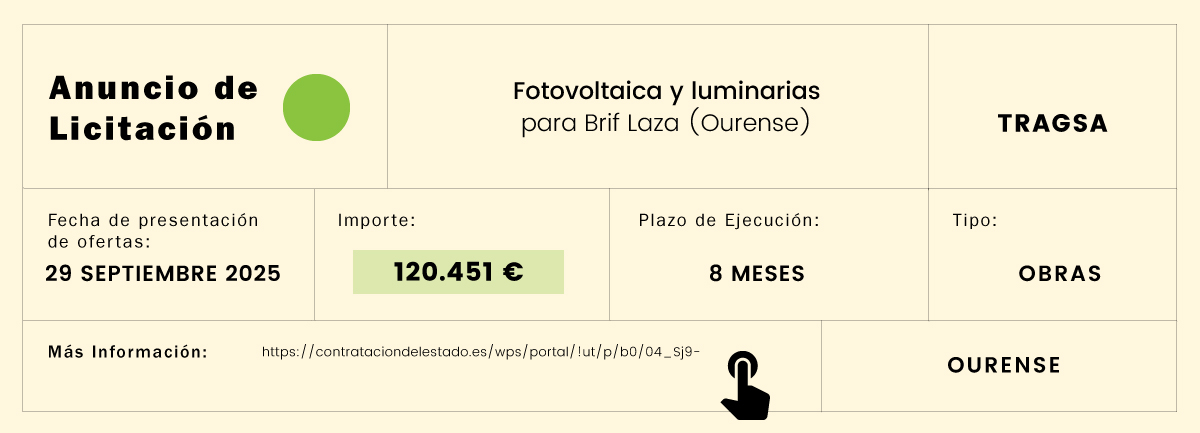 Anuncio de Licitación

Fotovoltaica y luminarias
para Brif Laza (Ourense)

TRAGSA

Fecha de presentación de ofertas:
29 SEPTIEMBRE 2025

Importe:
120.451 €

Plazo de Ejecución:
8 MESES

Tipo:
OBRAS

Más Información:
https://contrataciondelestado.es/wps/portal/!ut/p/b0/04_Sj9-

OURENSE